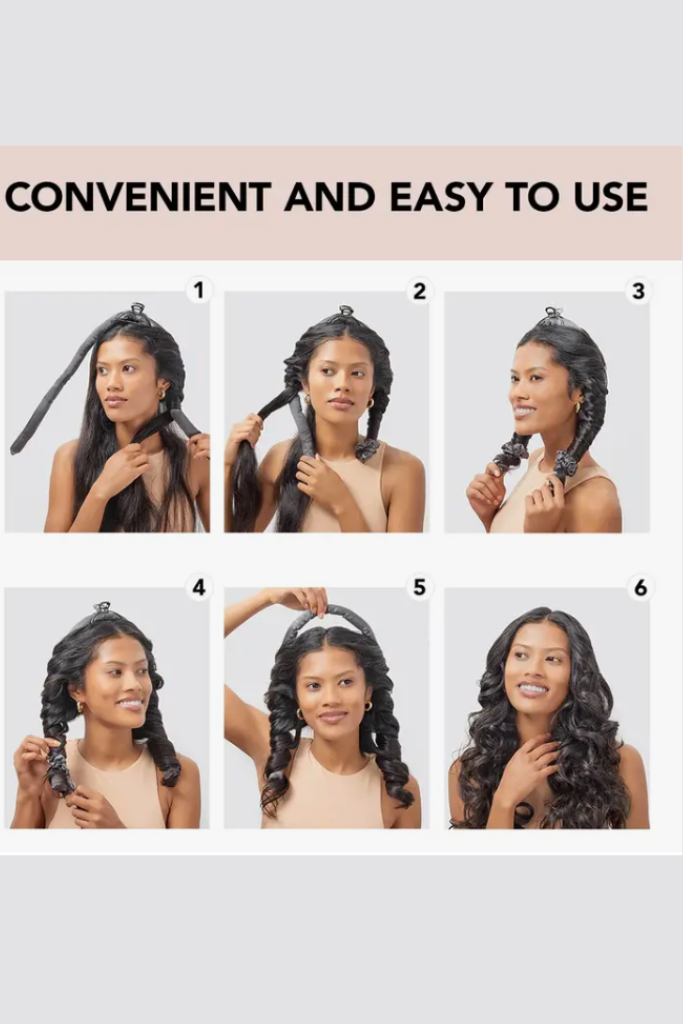 CONVENIENT AND EASY TO USE

1

2

3

4

5

6